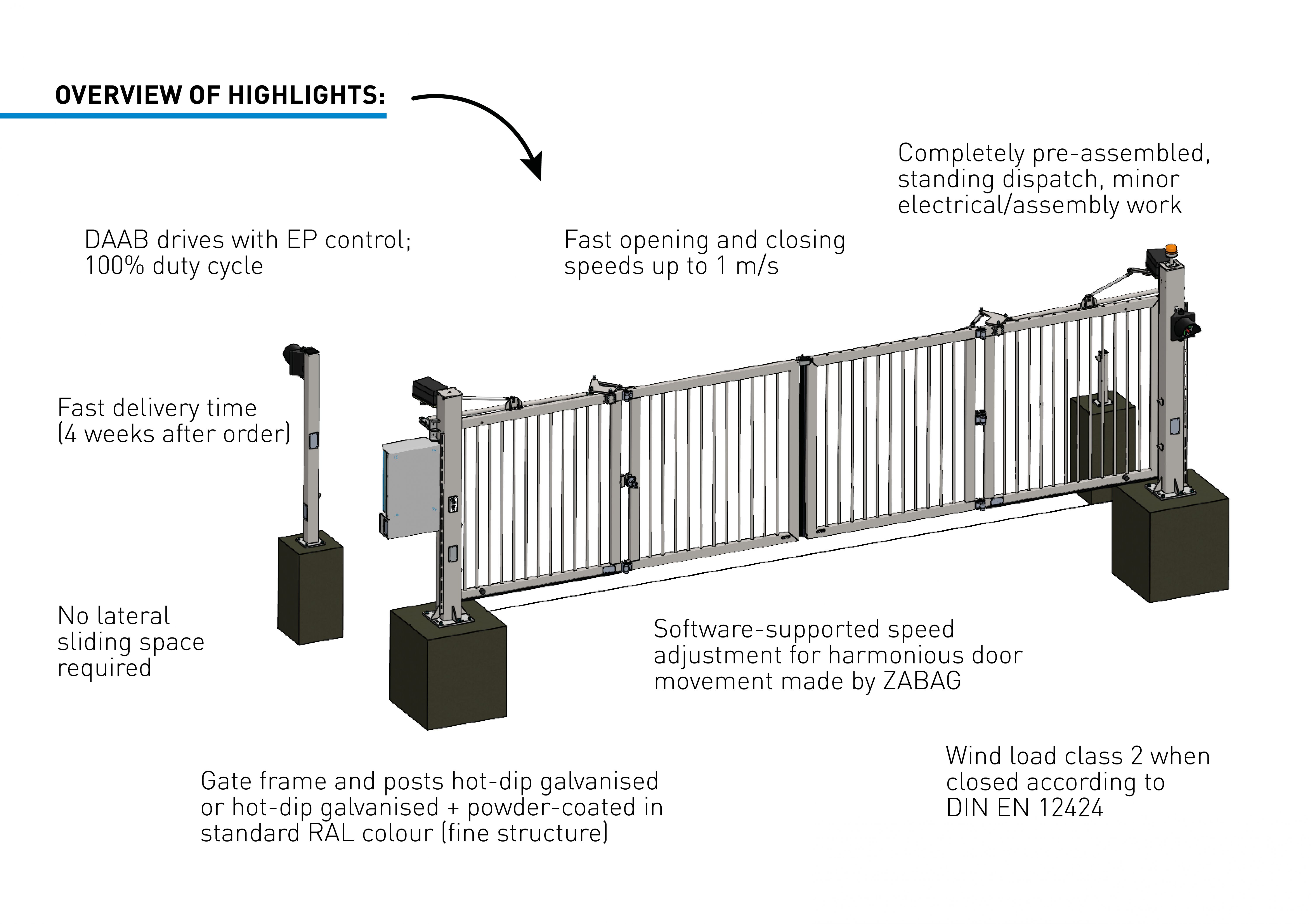 OVERVIEW OF HIGHLIGHTS:

Completely pre-assembled, standing dispatch, minor electrical/assembly work

DAAB drives with EP control; 100% duty cycle

Fast opening and closing speeds up to 1 m/s

Fast delivery time (4 weeks after order)

No lateral sliding space required

Software-supported speed adjustment for harmonious door movement made by ZABAG

Wind load class 2 when closed according to DIN EN 12424

Gate frame and posts hot-dip galvanised or hot-dip galvanised + powder-coated in standard RAL colour (fine structure)